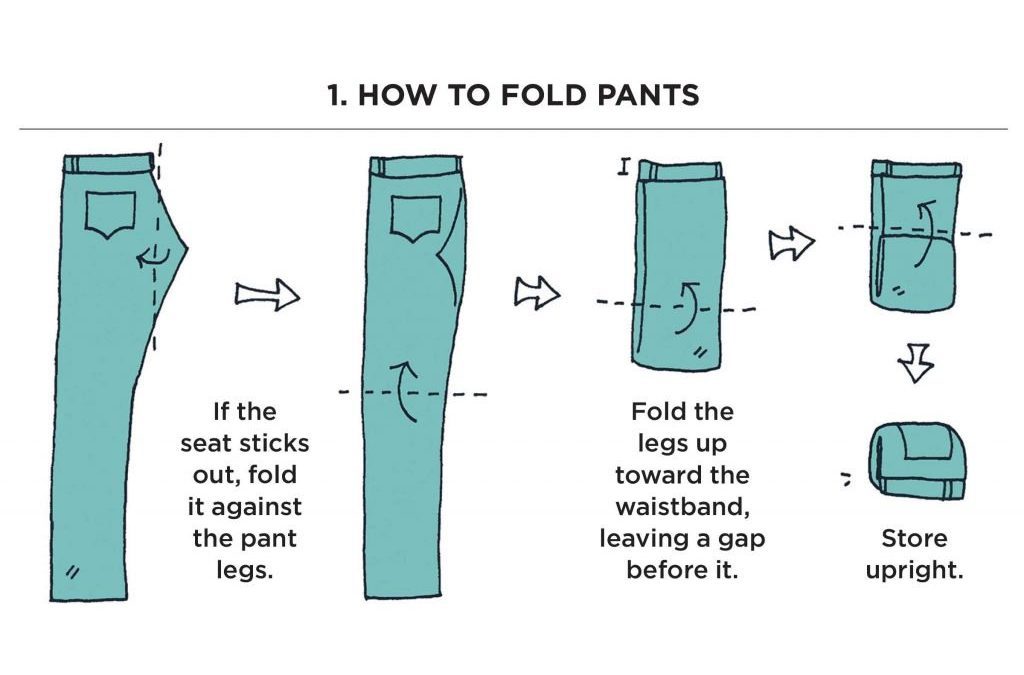 1. HOW TO FOLD PANTS

If the seat sticks out, fold it against the pant legs.

Fold the legs up toward the waistband, leaving a gap before it.

Store upright.